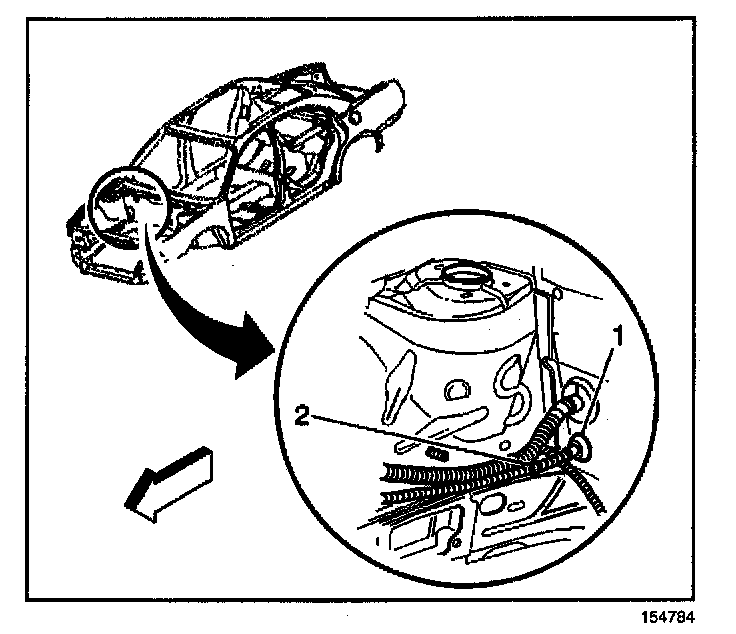 1
2
154784