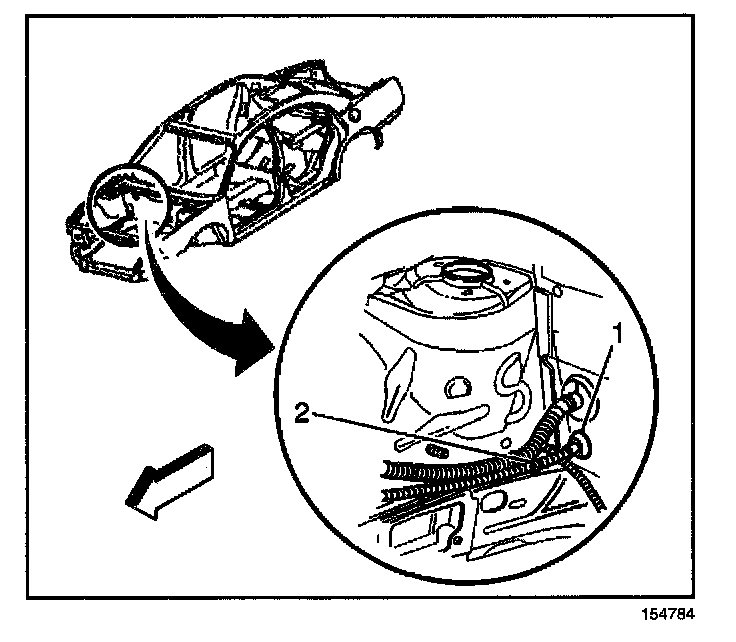 1
2
154784