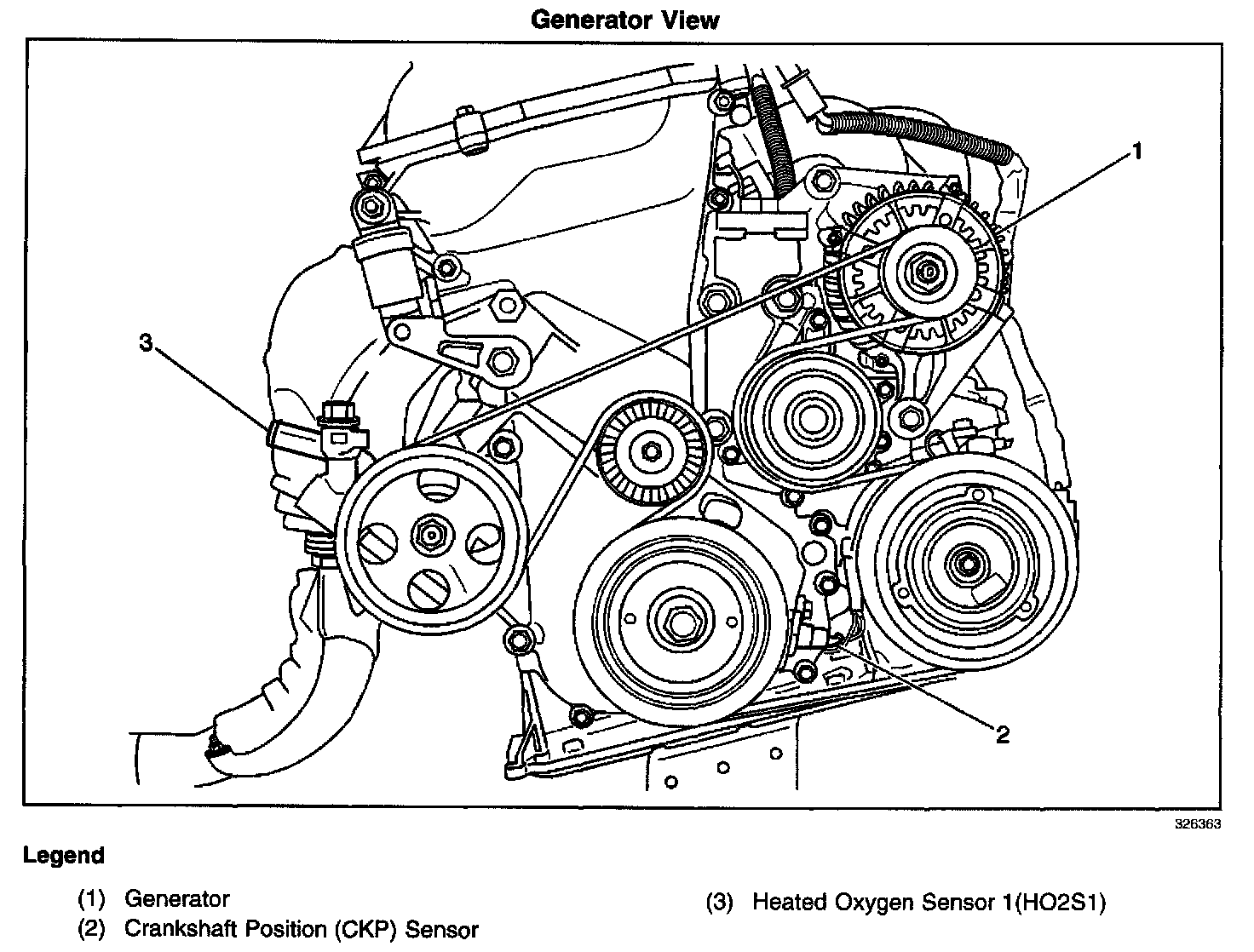 Generator View

1

3

2

326363

Legend

(1) Generator
(2) Crankshaft Position (CKP) Sensor

(3) Heated Oxygen Sensor 1(HO2S1)