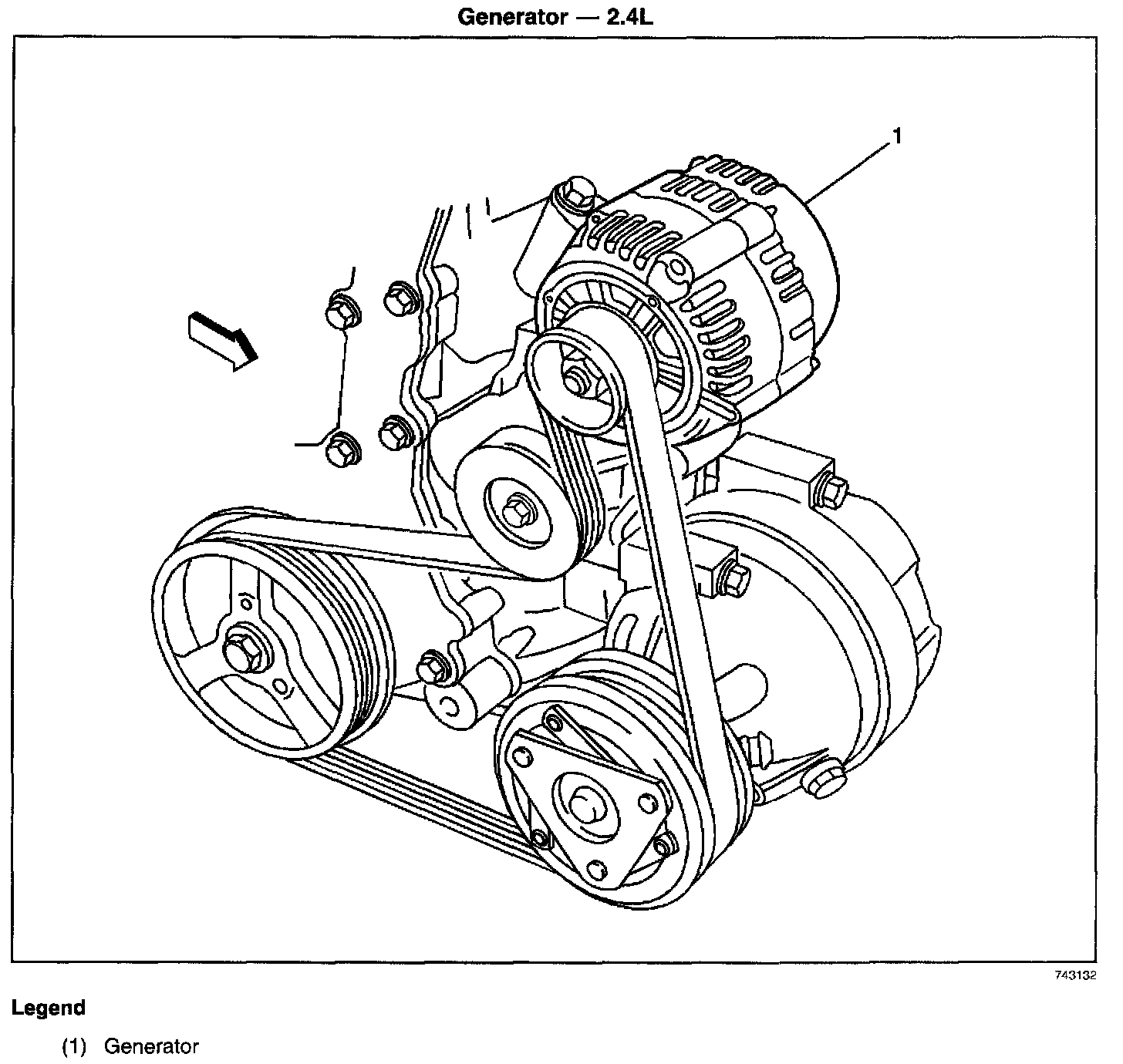 Generator — 2.4L

1

743132

Legend

(1) Generator