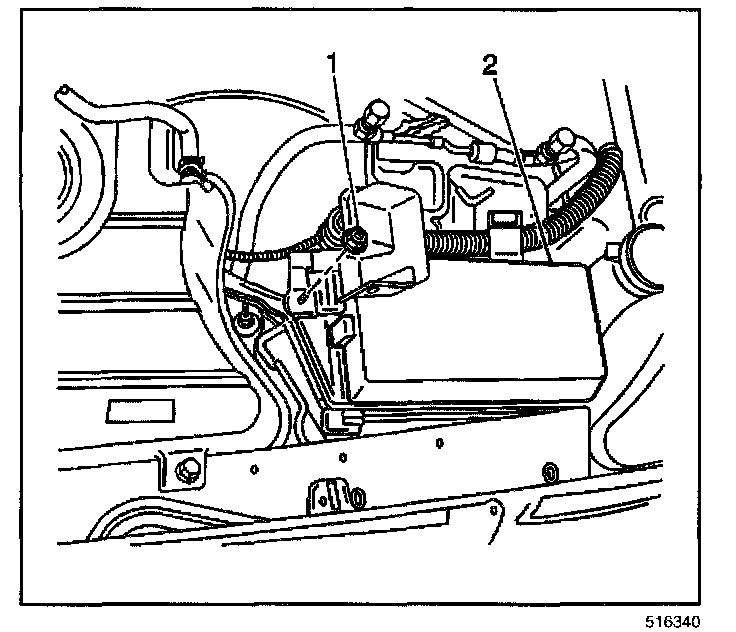 1
2
516340