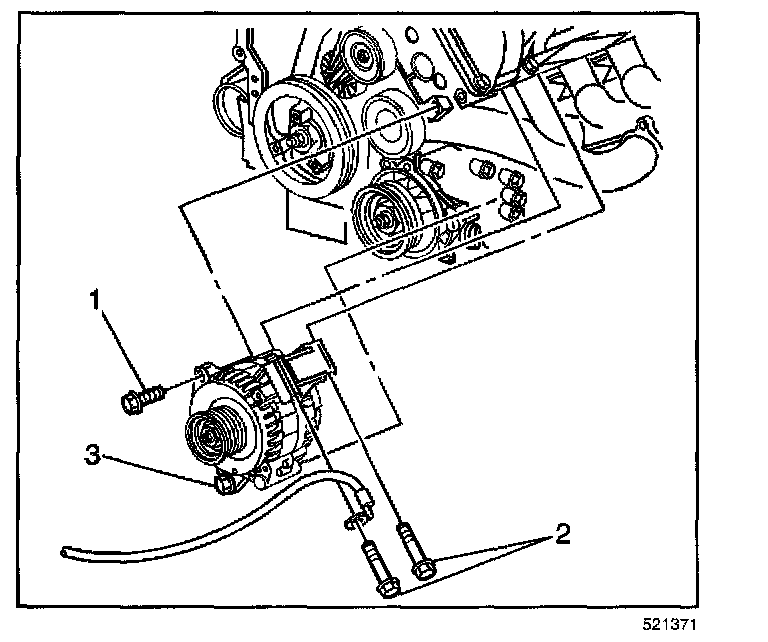 1
3
2
521371