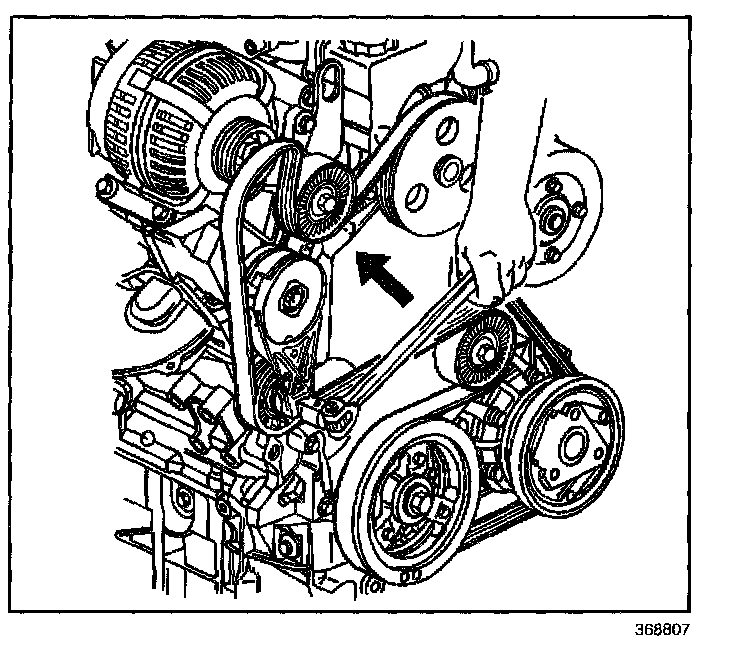 368807