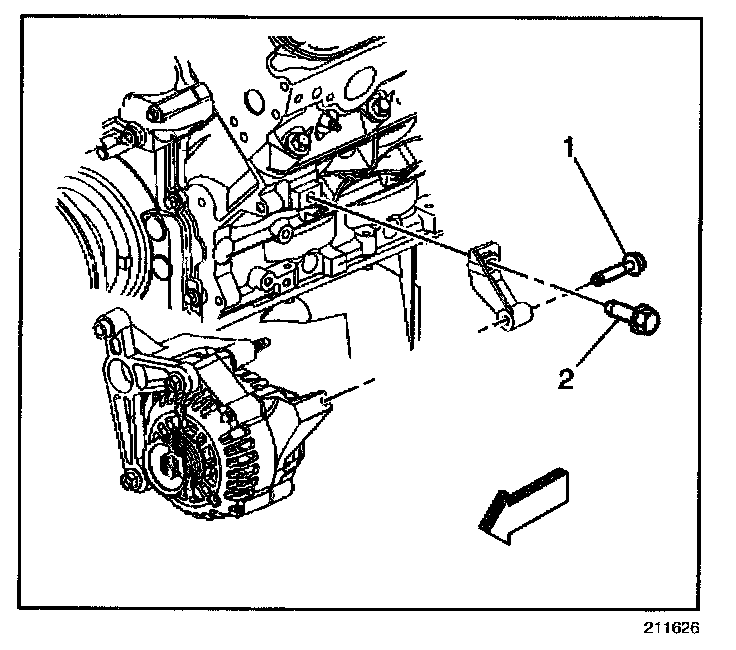 1
2
211626