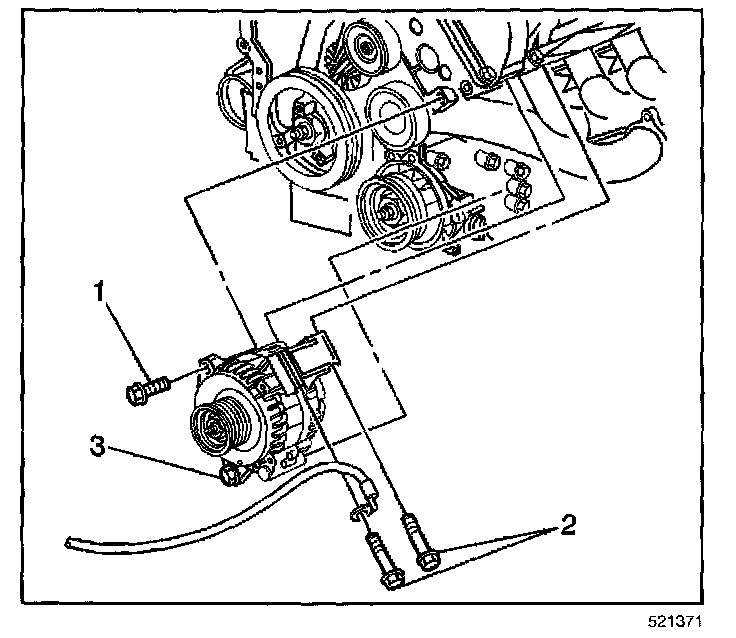 1
3
2
521371