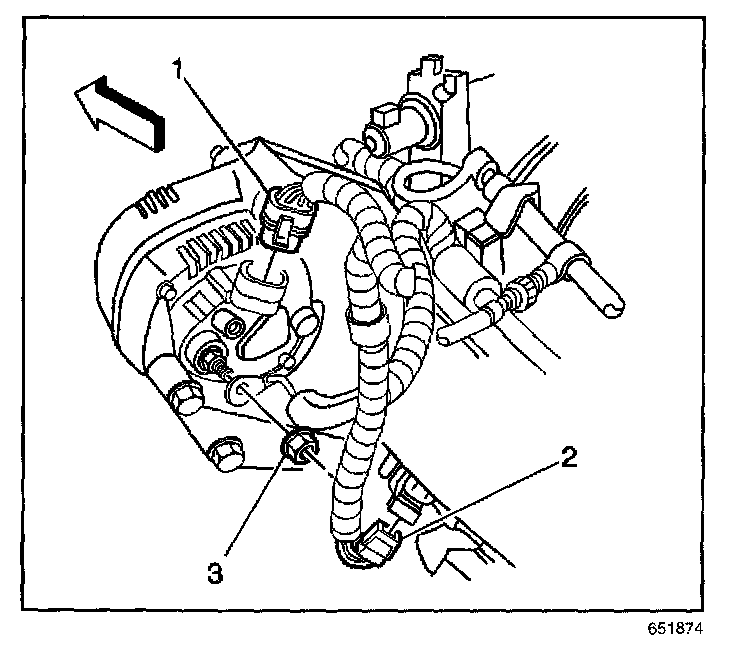 1

2

3

651874