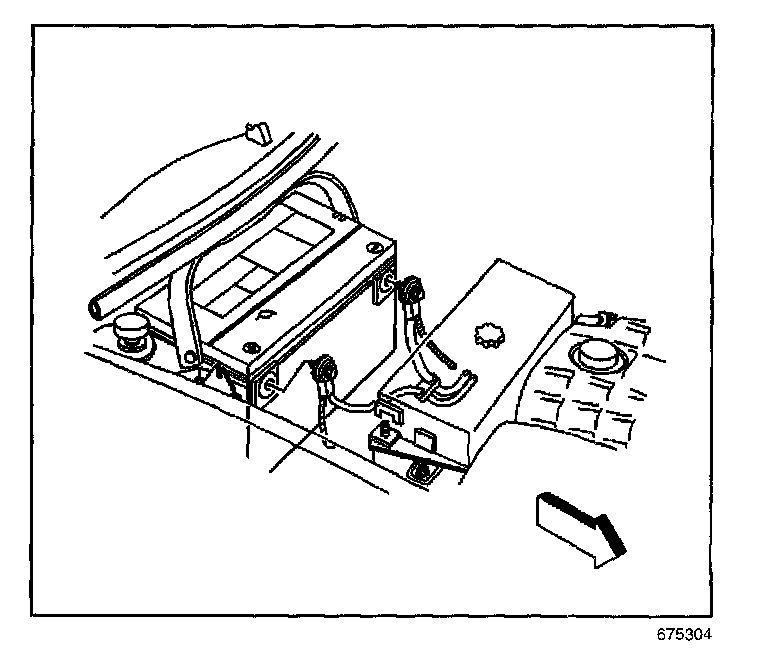 675304