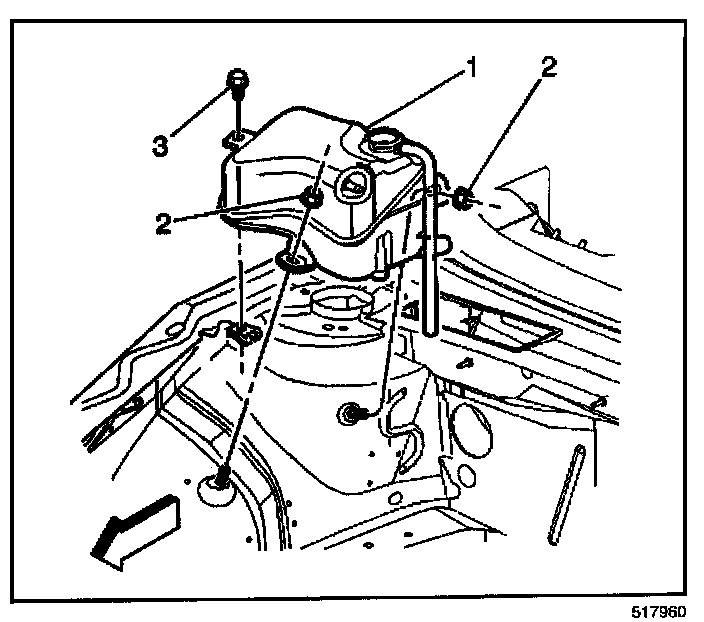 1
2
3
2
517960