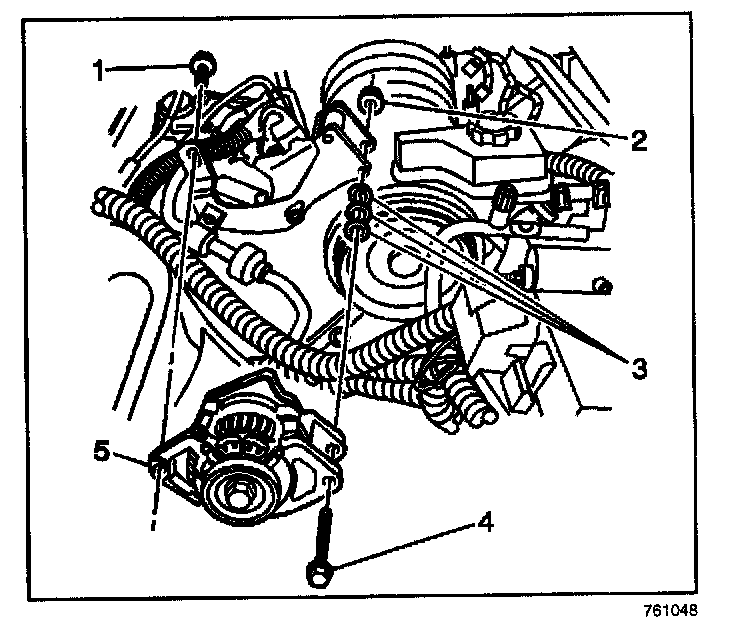 1
2
3
5
4
761048