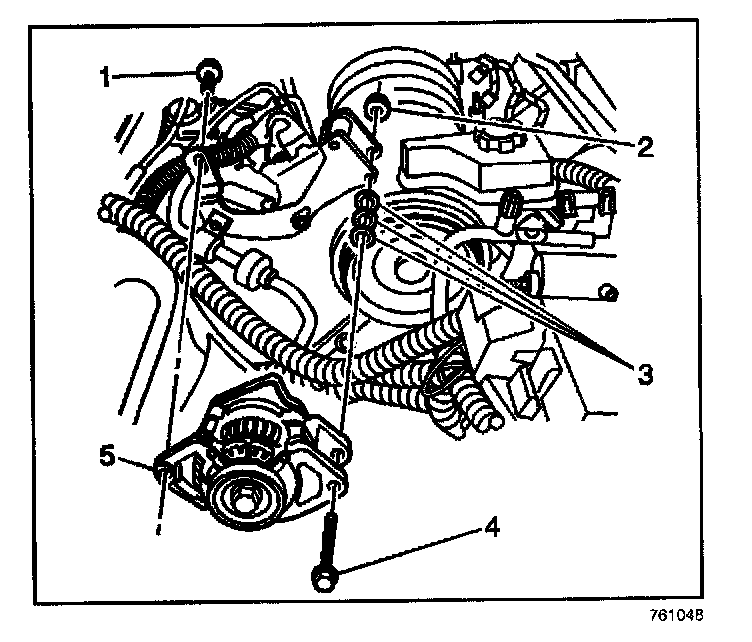 1
2
3
5
4
761048