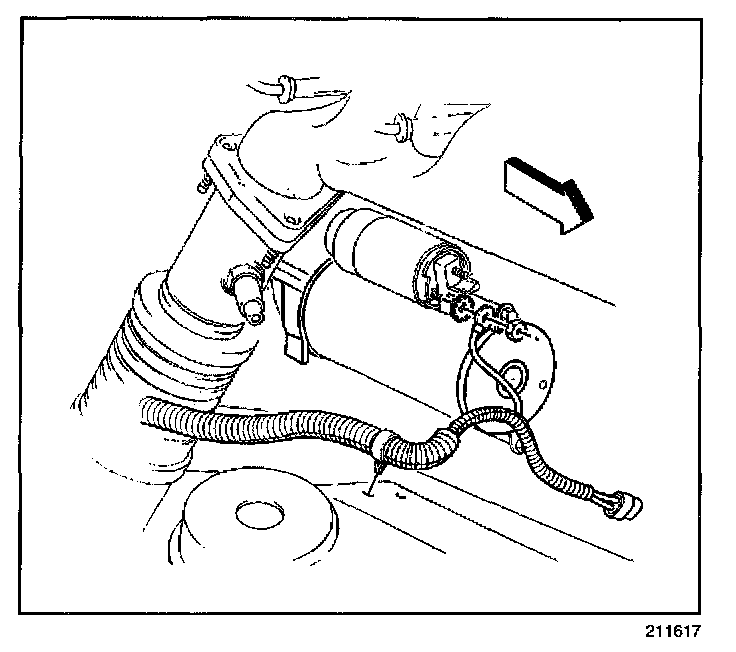 211617