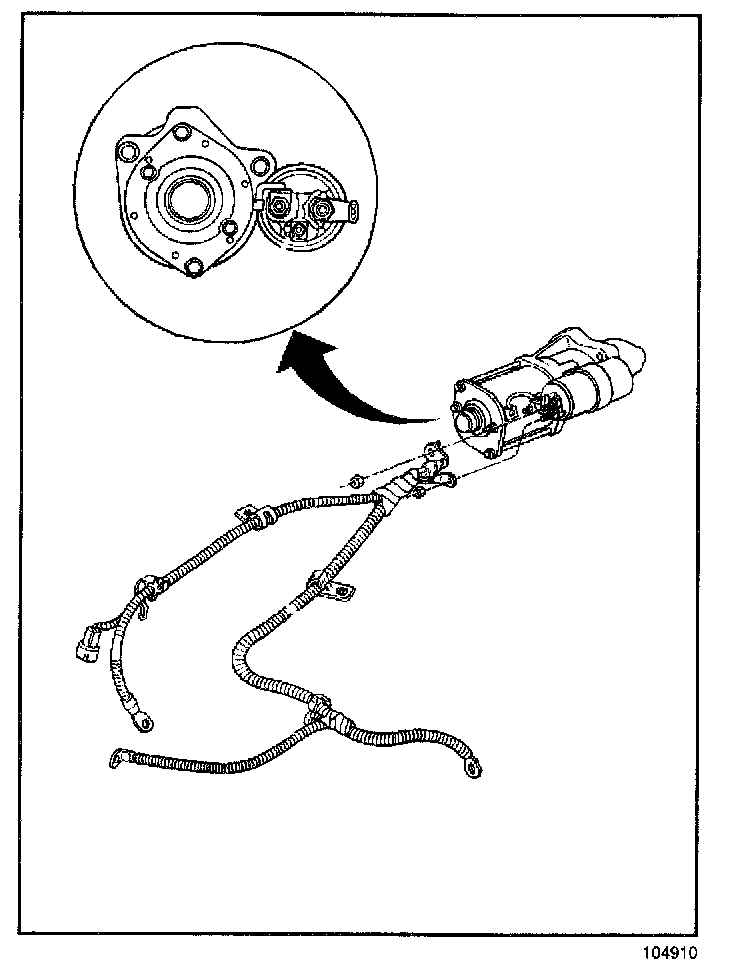 104910