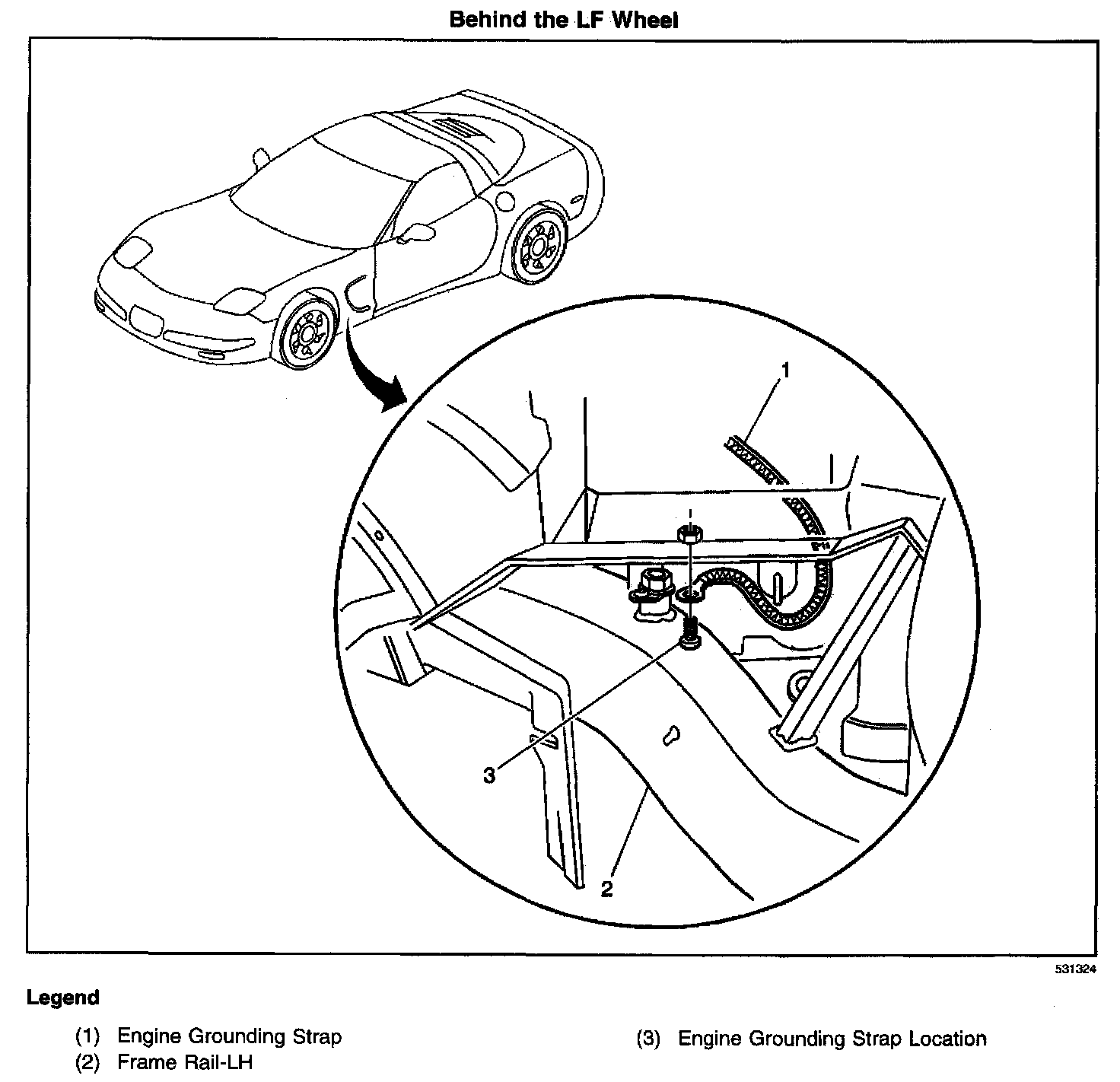 Behind the LF Wheel

1

3

2

531324

Legend

(1) Engine Grounding Strap
(2) Frame Rail-LH
(3) Engine Grounding Strap Location