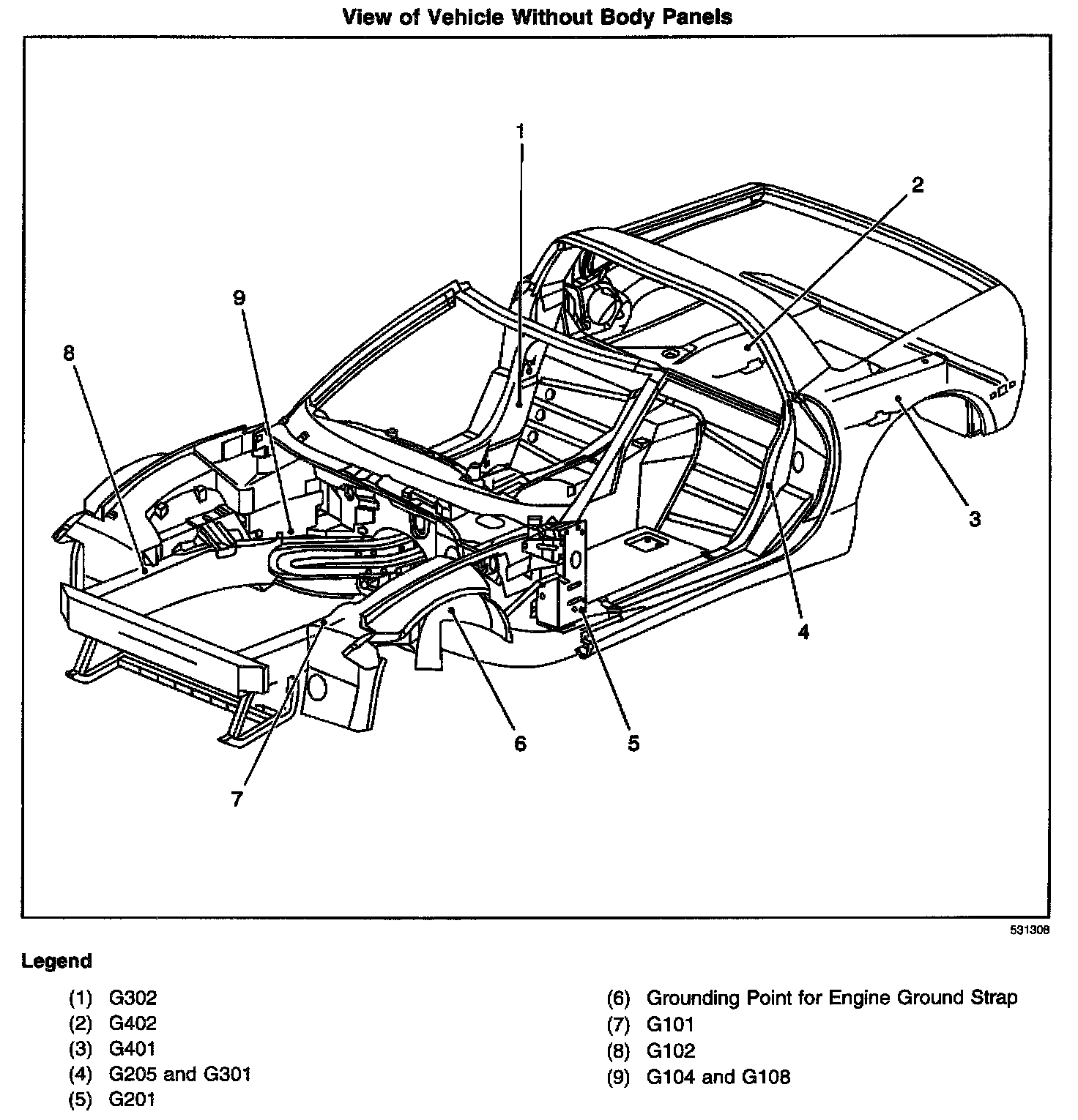 View of Vehicle Without Body Panels

1
2
9
8
3
4
6
5
7

531308

Legend

(1) G302
(2) G402
(3) G401
(4) G205 and G301
(5) G201

(6) Grounding Point for Engine Ground Strap
(7) G101
(8) G102
(9) G104 and G108