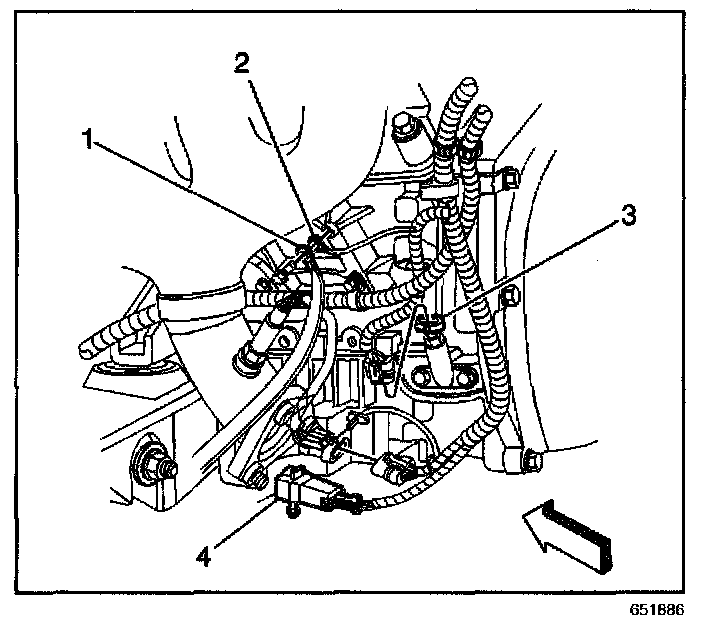 2
1
3
4
651886