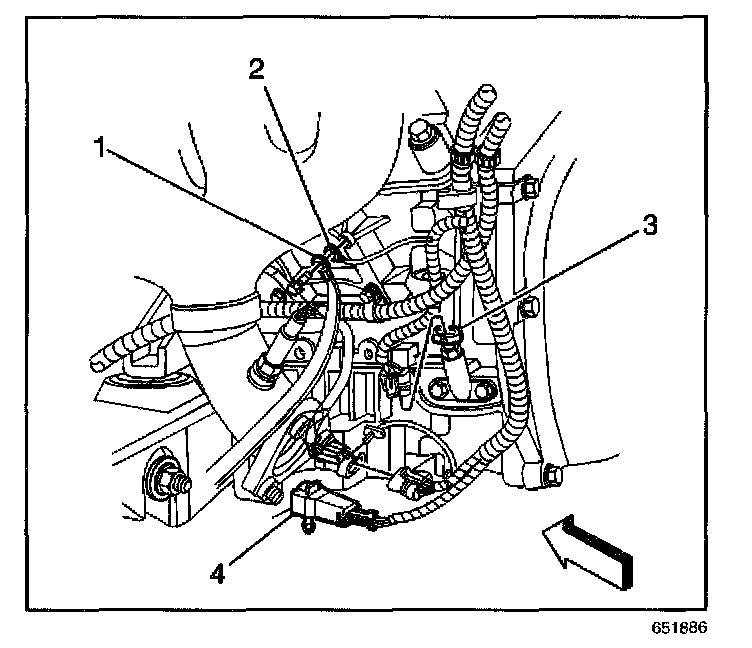 2
1
3
4
651886