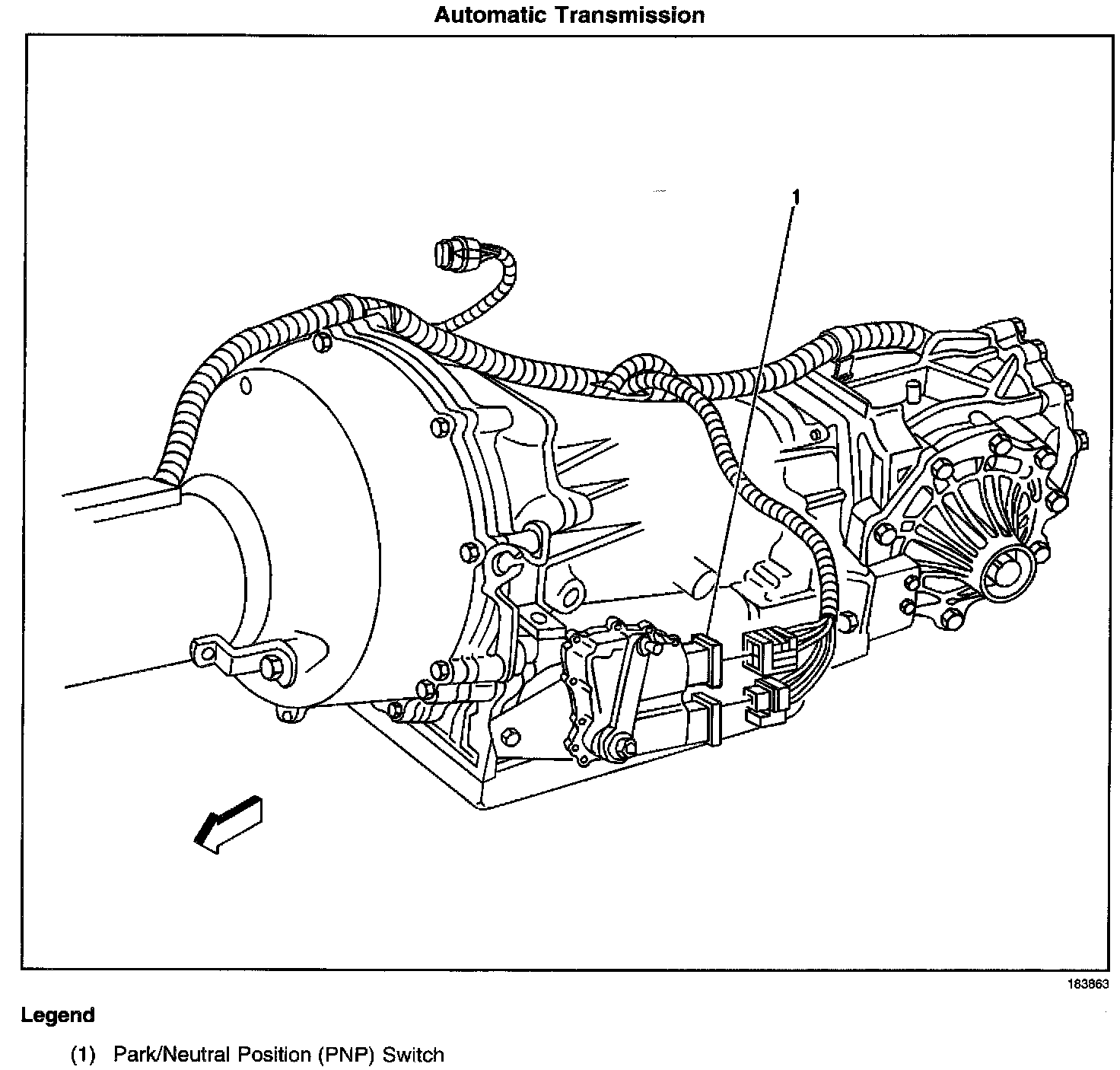 Automatic Transmission

1

183863

Legend

(1) Park/Neutral Position (PNP) Switch