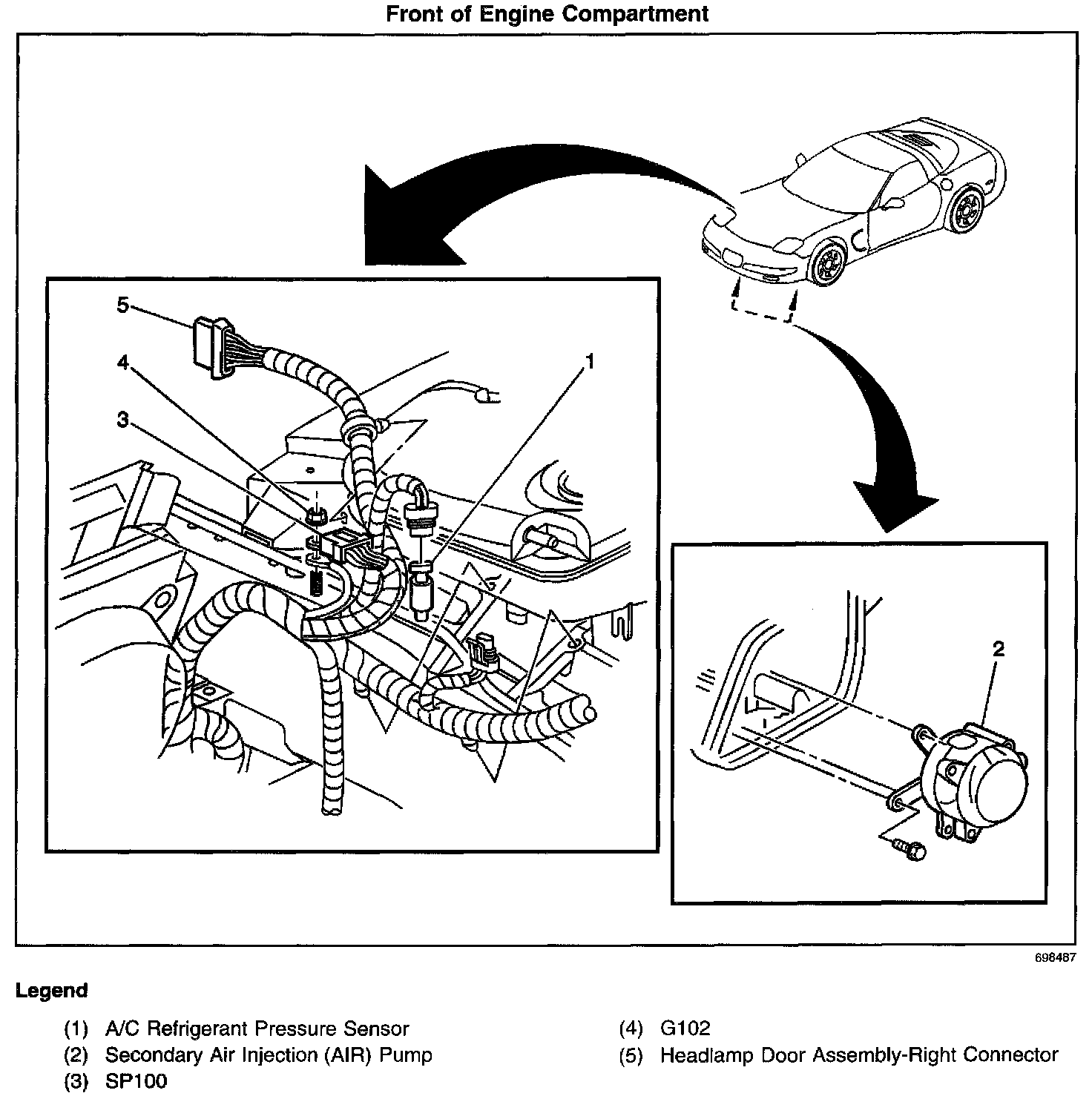 Front of Engine Compartment

5

4

3

1

2

698487

Legend

(1) A/C Refrigerant Pressure Sensor
(2) Secondary Air Injection (AIR) Pump
(3) SP100

(4) G102
(5) Headlamp Door Assembly-Right Connector