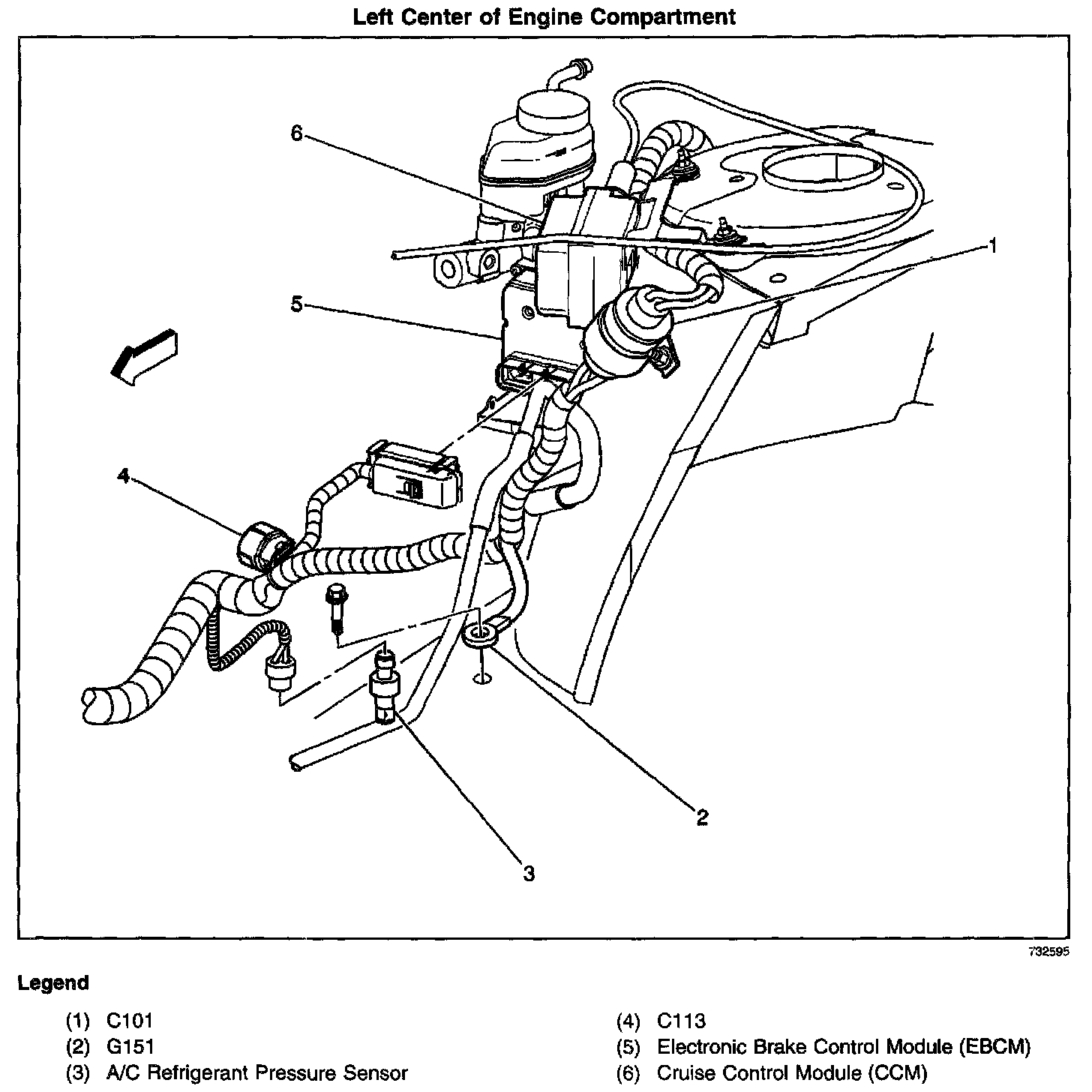 Left Center of Engine Compartment

6

1

5

4

2

3

732595

Legend

(1) C101
(2) G151
(3) A/C Refrigerant Pressure Sensor

(4) C113
(5) Electronic Brake Control Module (EBCM)
(6) Cruise Control Module (CCM)