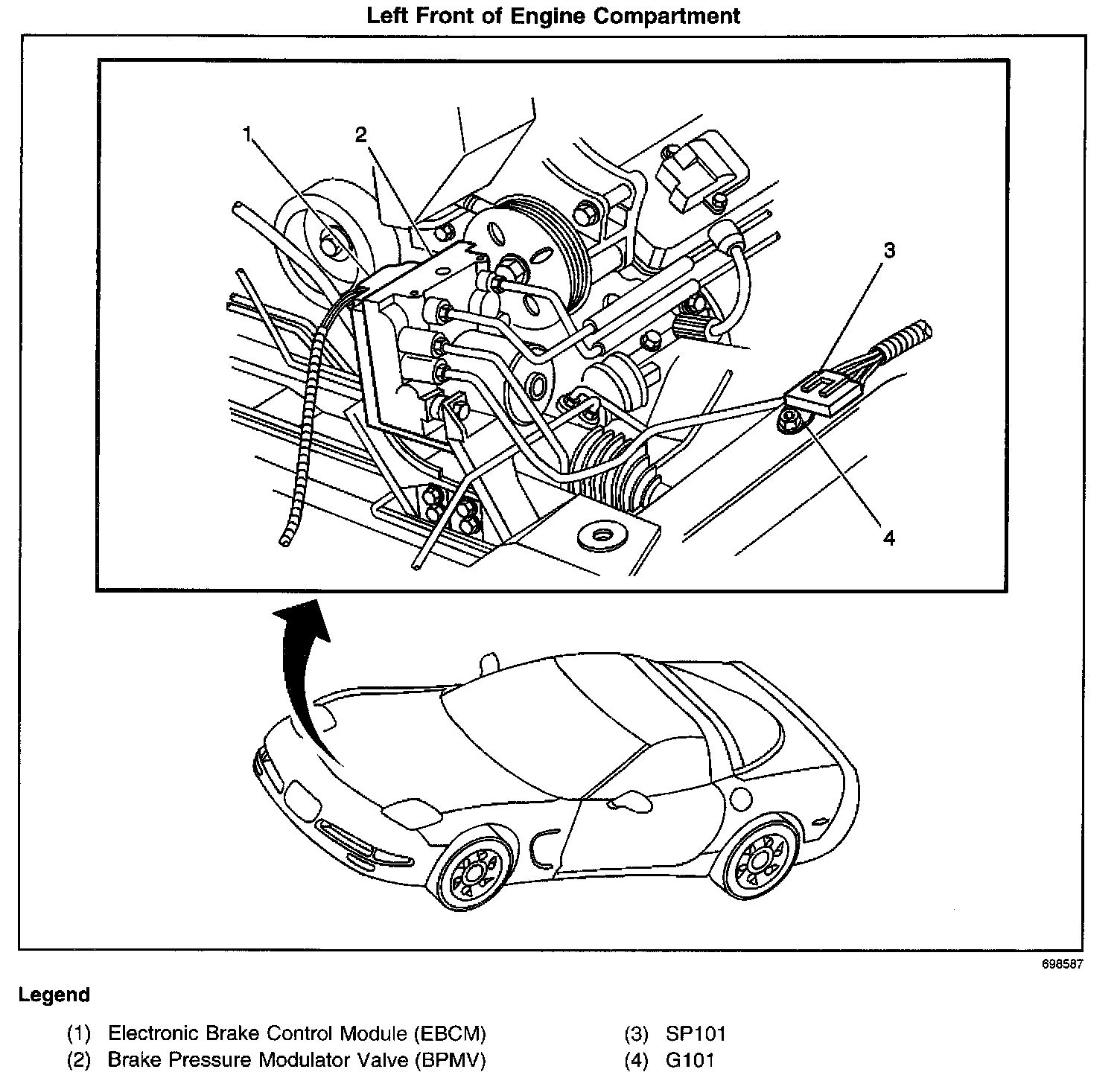 Left Front of Engine Compartment

1
2
3
4

698587

Legend

(1) Electronic Brake Control Module (EBCM)
(2) Brake Pressure Modulator Valve (BPMV)

(3) SP101
(4) G101