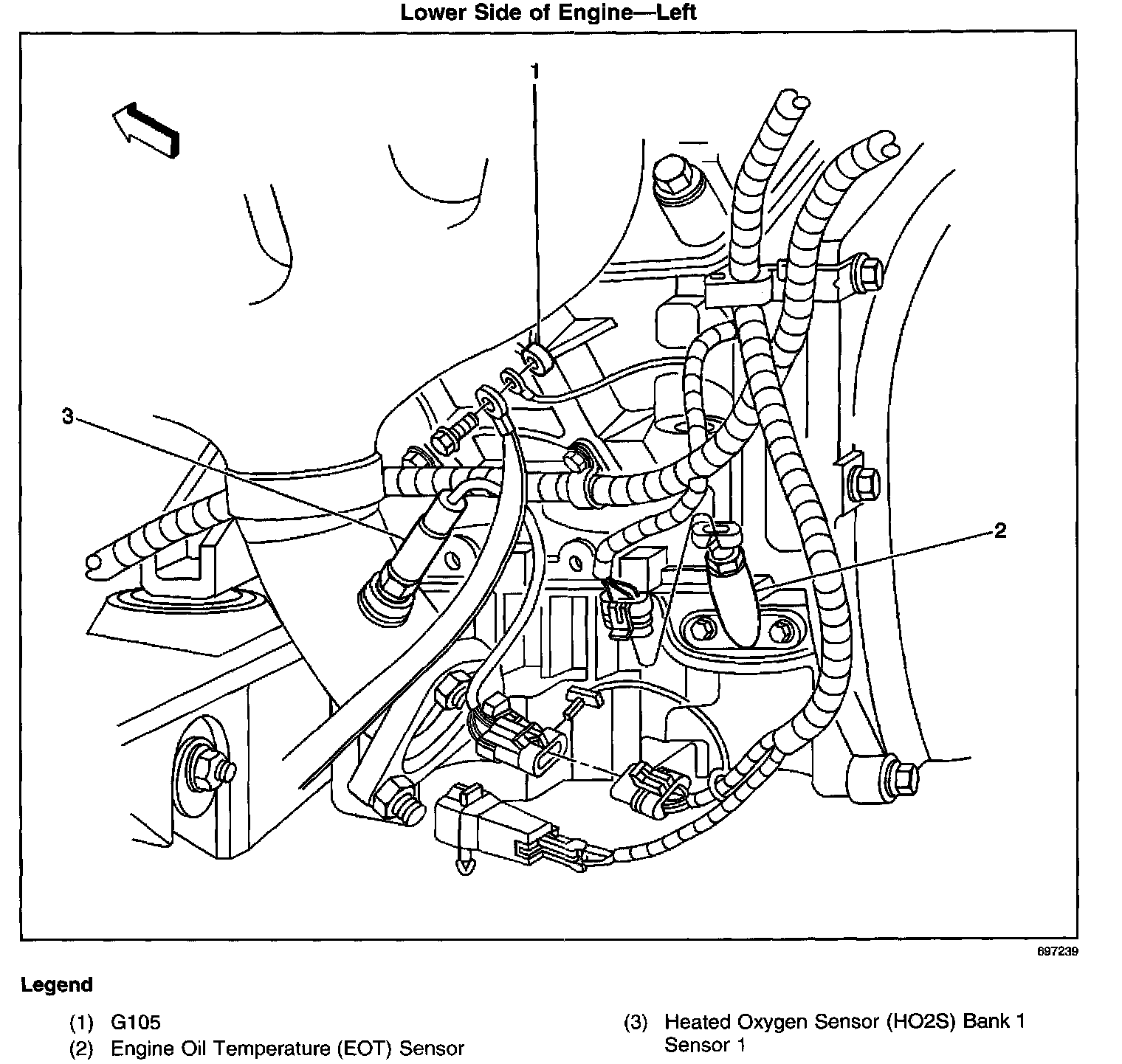 Lower Side of Engine—Left

1

3

2

697239

Legend

(1) G105
(2) Engine Oil Temperature (EOT) Sensor

(3) Heated Oxygen Sensor (HO2S) Bank 1 Sensor 1