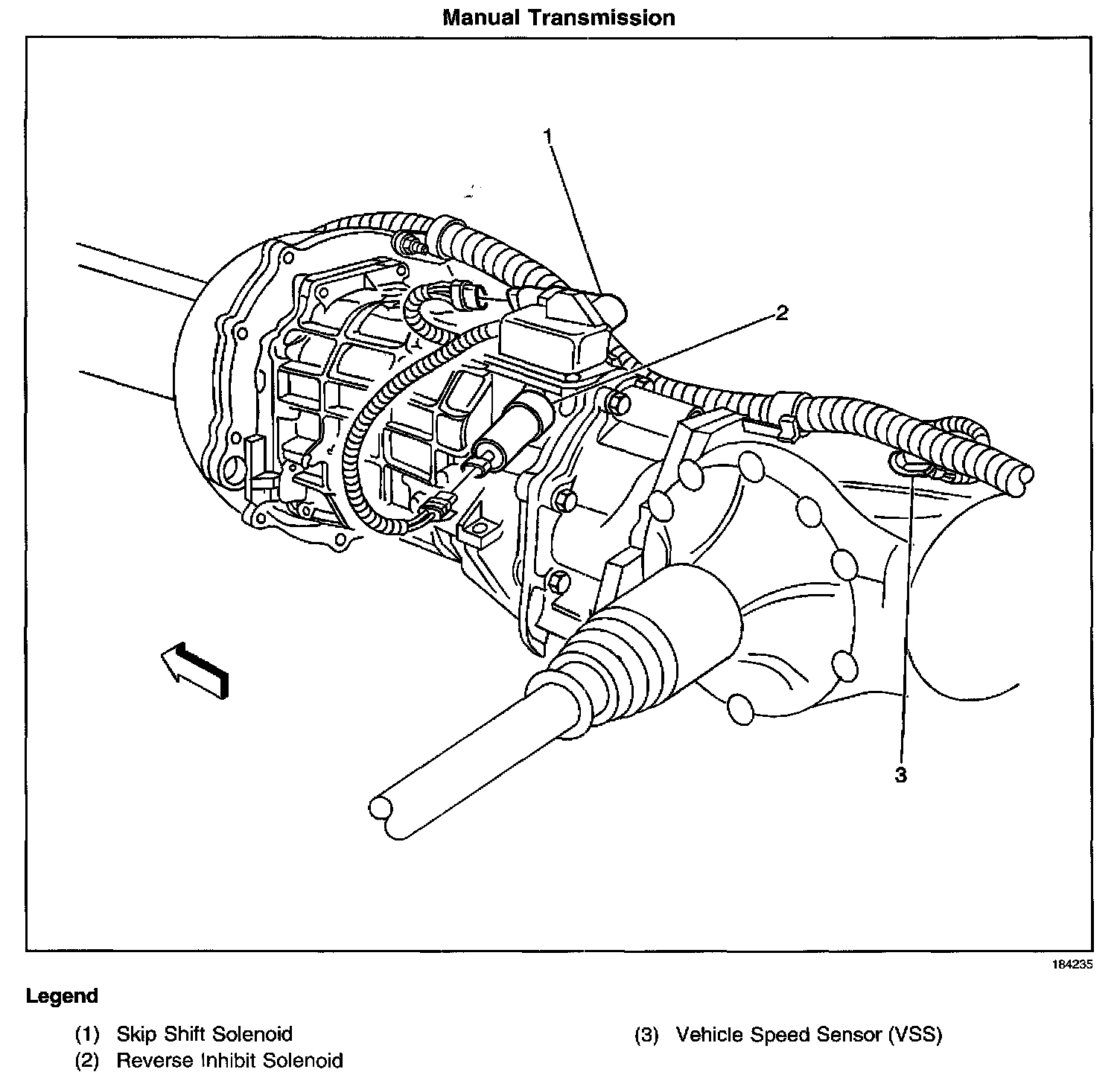 Manual Transmission

1

2

3

184235

Legend

(1) Skip Shift Solenoid
(2) Reverse Inhibit Solenoid

(3) Vehicle Speed Sensor (VSS)