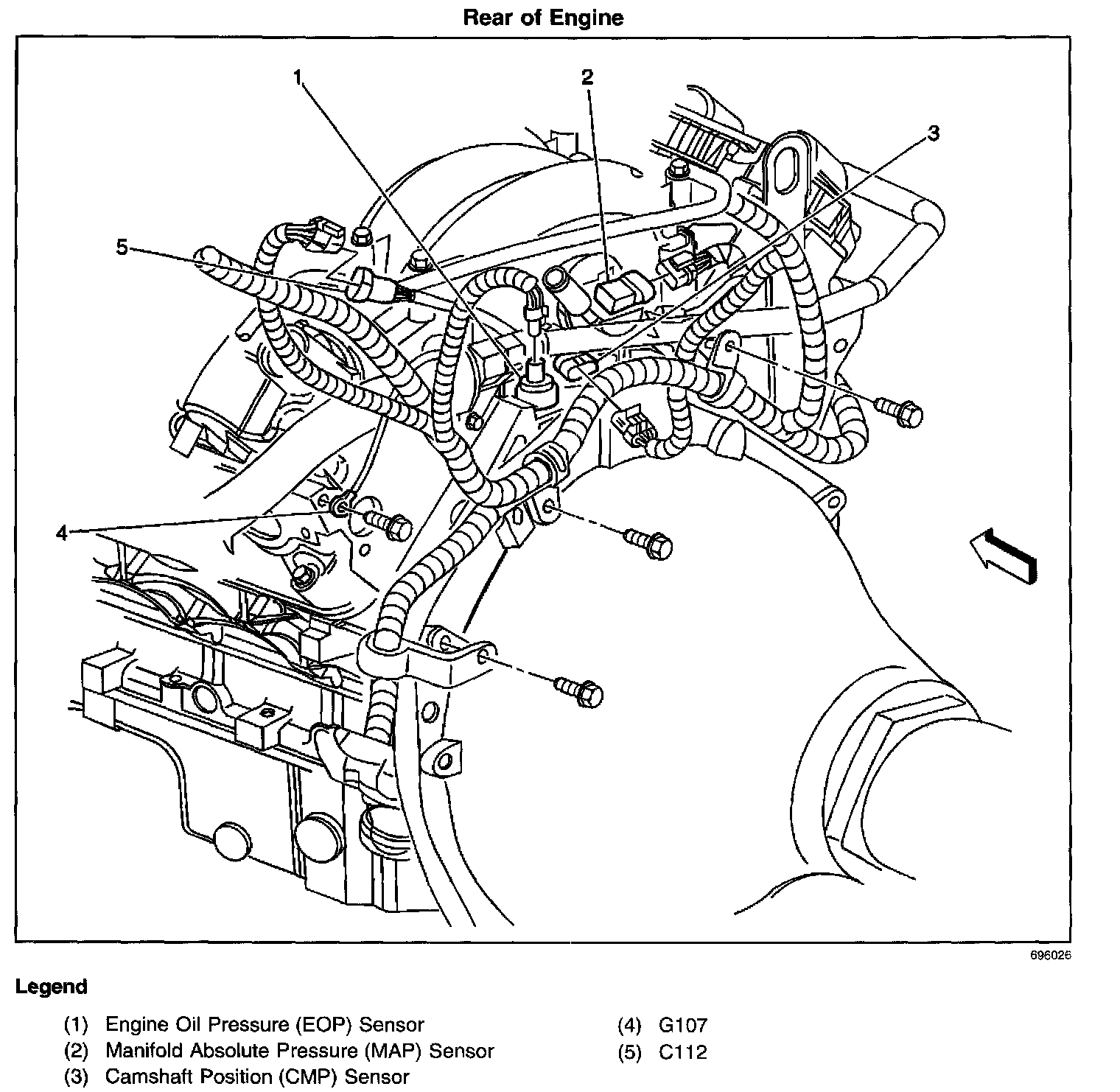 Rear of Engine

1

2

3

5

4

696026

Legend

(1) Engine Oil Pressure (EOP) Sensor
(2) Manifold Absolute Pressure (MAP) Sensor
(3) Camshaft Position (CMP) Sensor

(4) G107
(5) C112