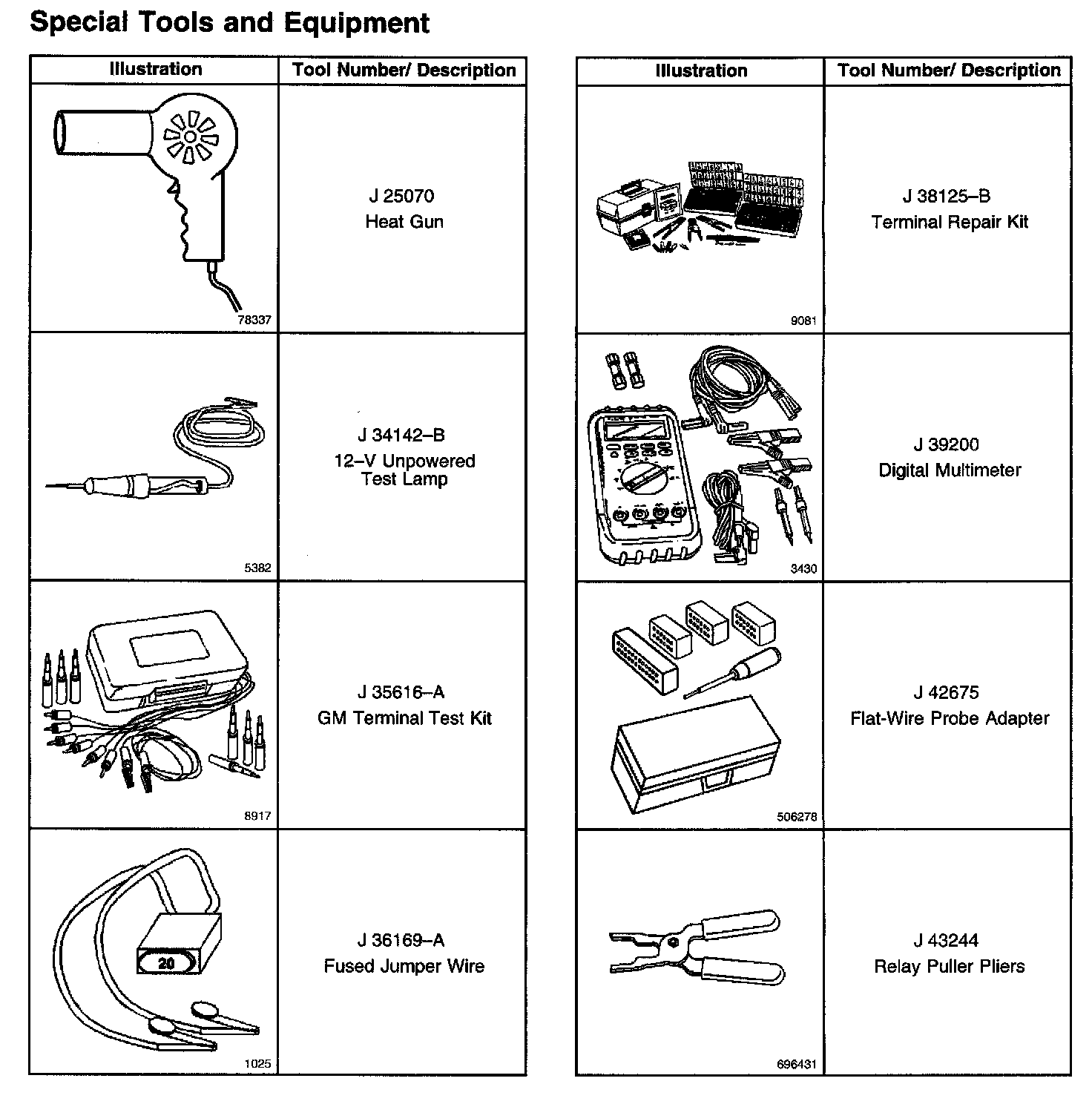 Special Tools and Equipment

| Illustration | Tool Number/ Description |
|---|---|
| 78337 | J 25070 Heat Gun |
| 5382 | J 34142–B 12–V Unpowered Test Lamp |
| 8917 | J 35616–A GM Terminal Test Kit |
| 20 1025 | J 36169–A Fused Jumper Wire |

| Illustration | Tool Number/ Description |
|---|---|
| 9081 | J 38125–B Terminal Repair Kit |
| 3430 | J 39200 Digital Multimeter |
| 506278 | J 42675 Flat-Wire Probe Adapter |
| 696431 | J 43244 Relay Puller Pliers |