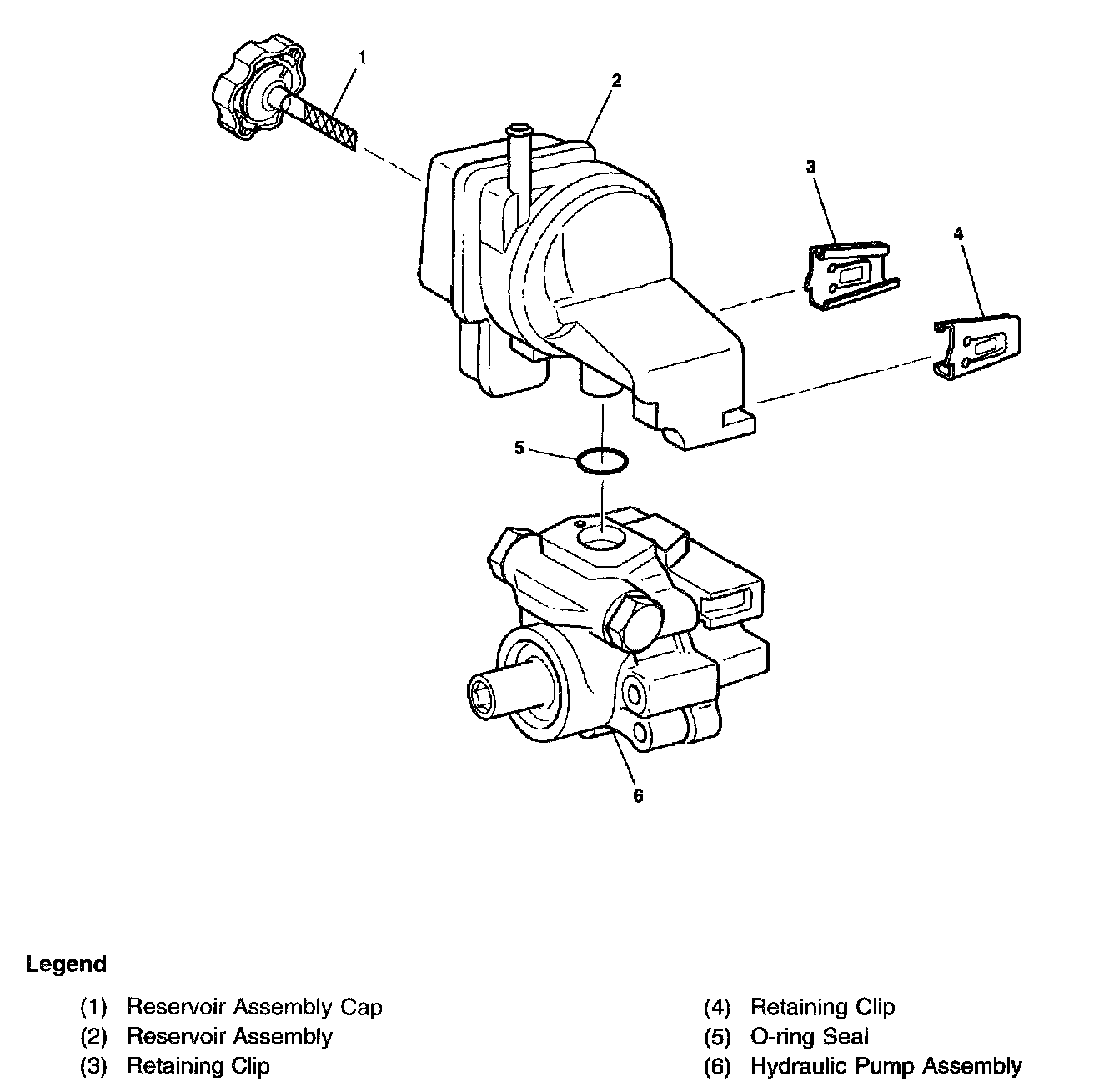 1

2

3

4

5

6

Legend

(1) Reservoir Assembly Cap
(2) Reservoir Assembly
(3) Retaining Clip

(4) Retaining Clip
(5) O-ring Seal
(6) Hydraulic Pump Assembly