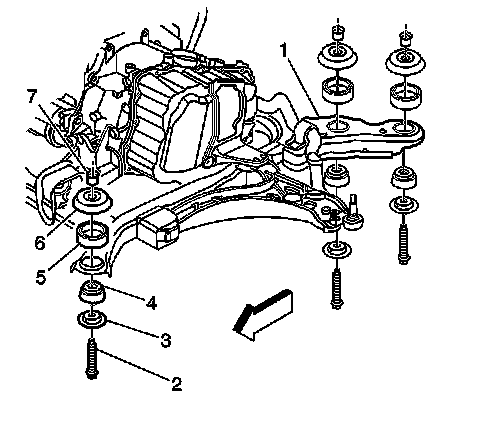 1
7
6
5
4
3
2