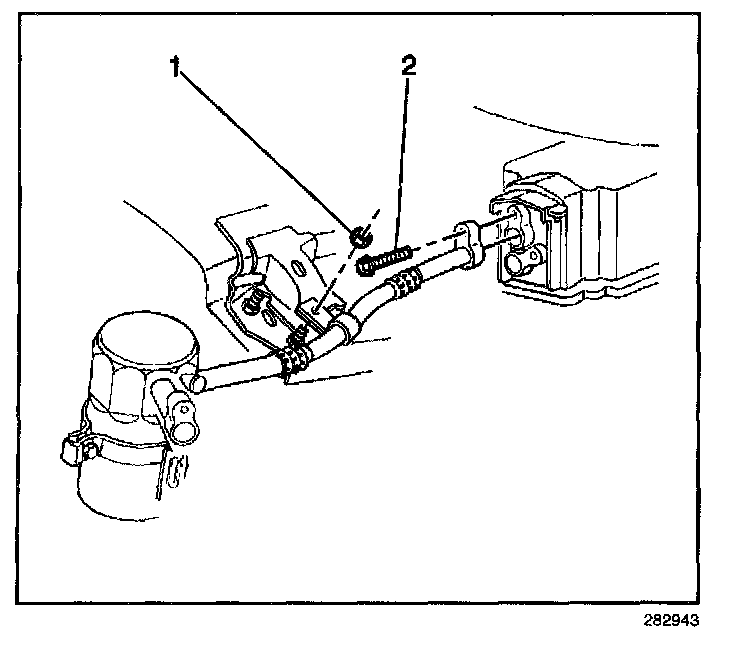 1
2
282943