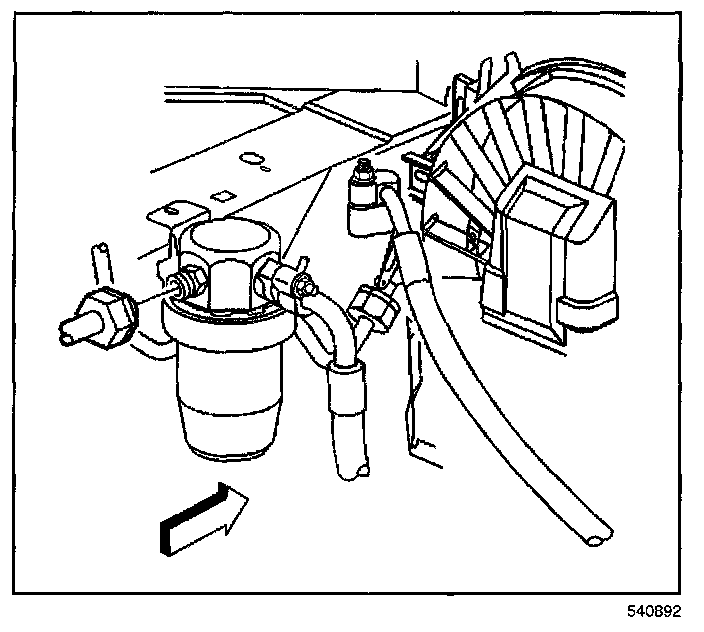 540892