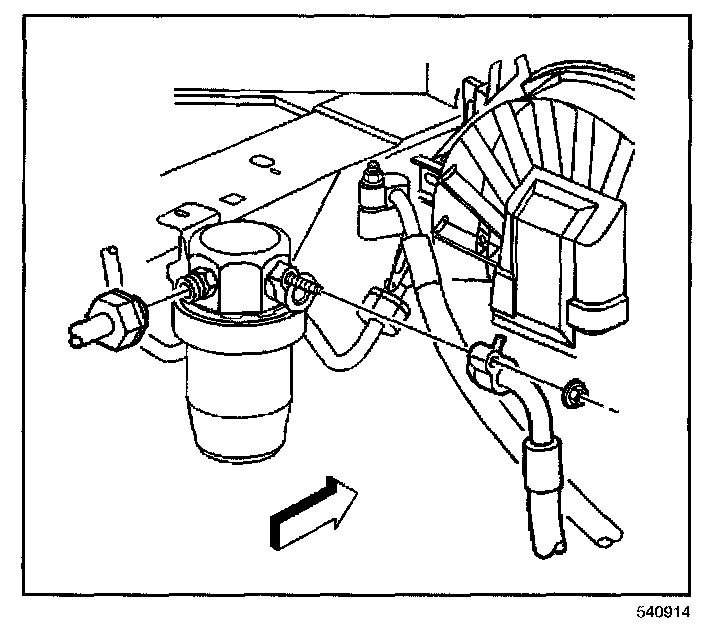 540914