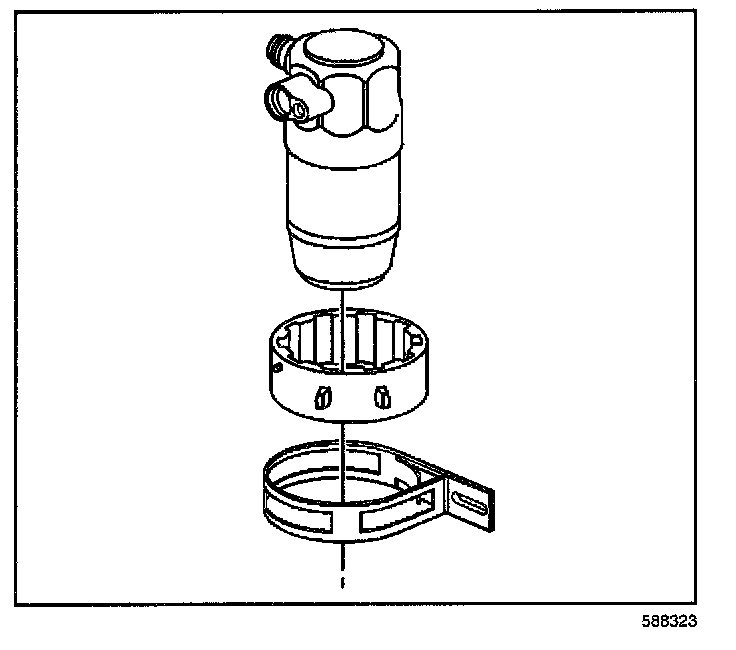 588323