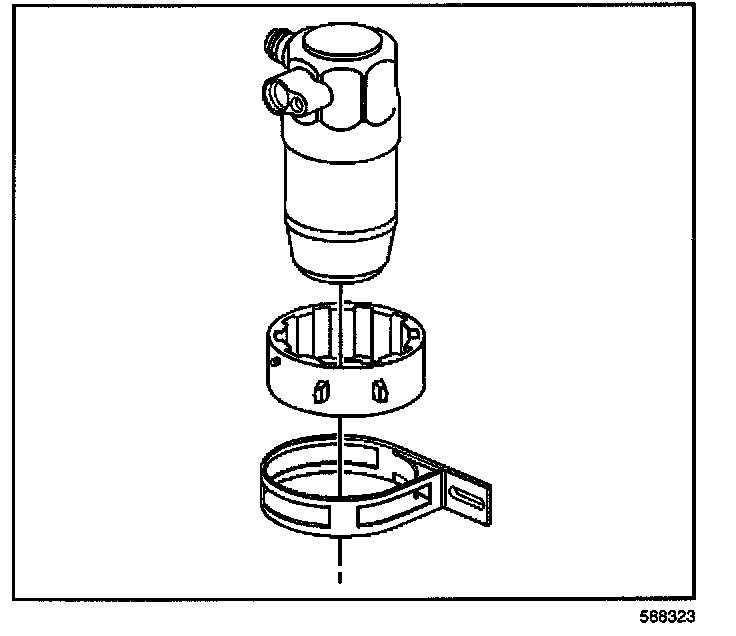 588323