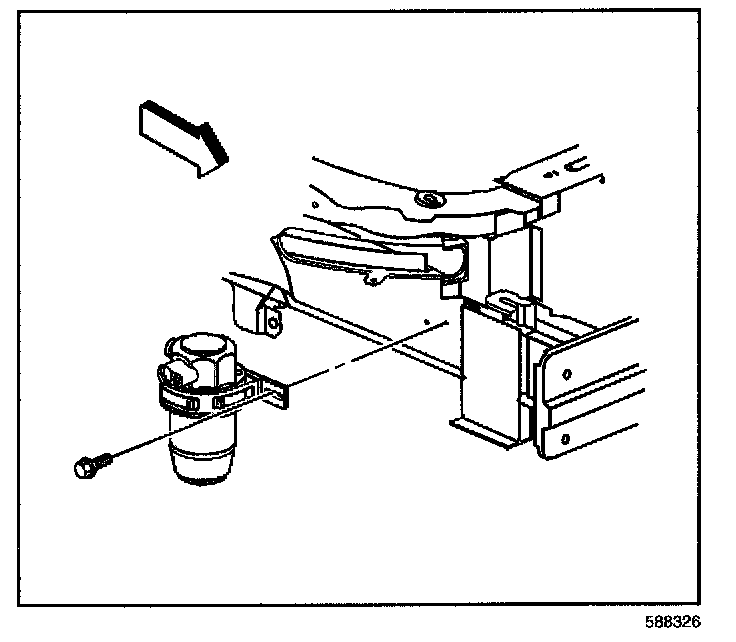 588326