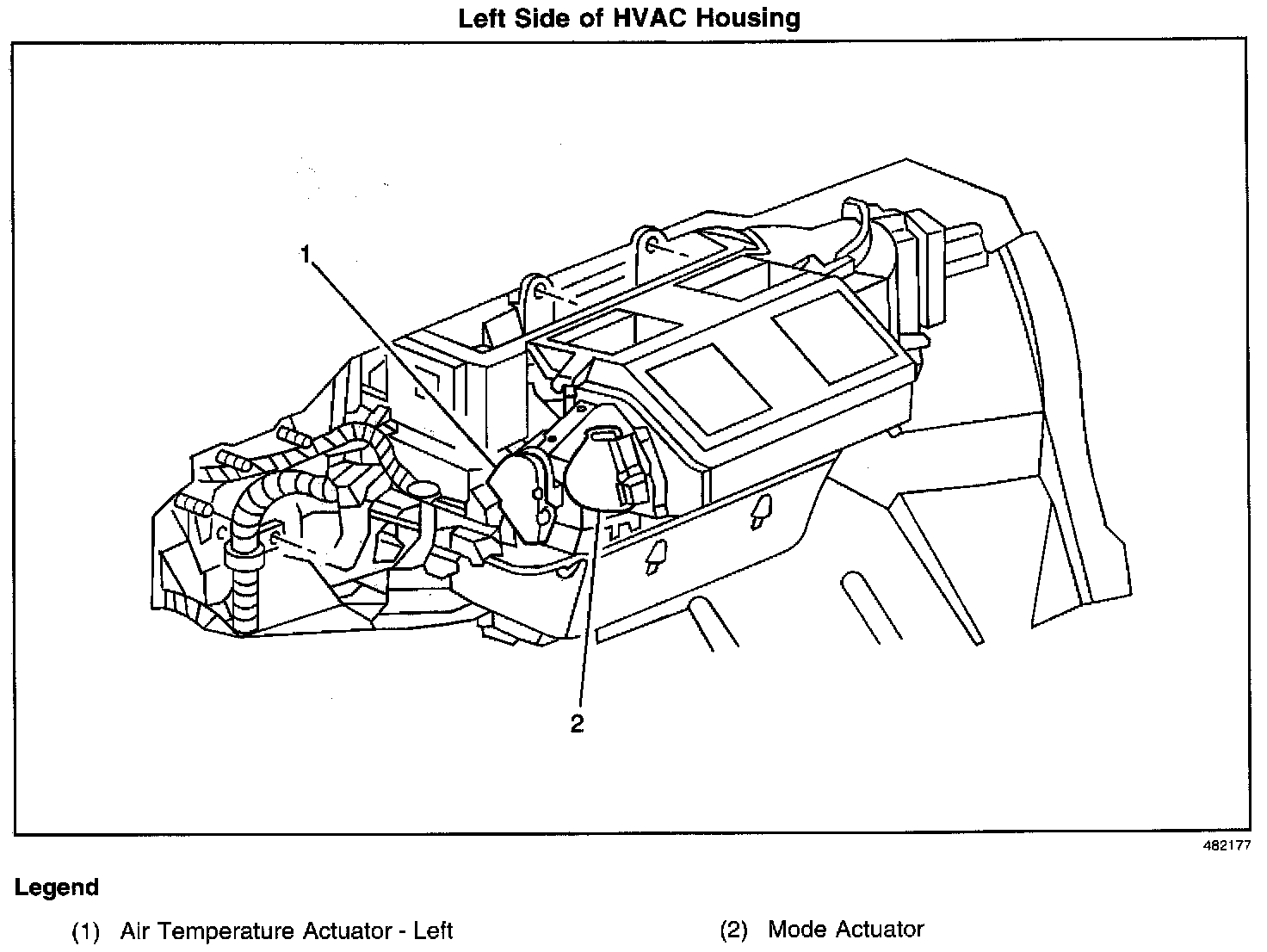 Left Side of HVAC Housing

1

2

482177

Legend

(1) Air Temperature Actuator - Left

(2) Mode Actuator