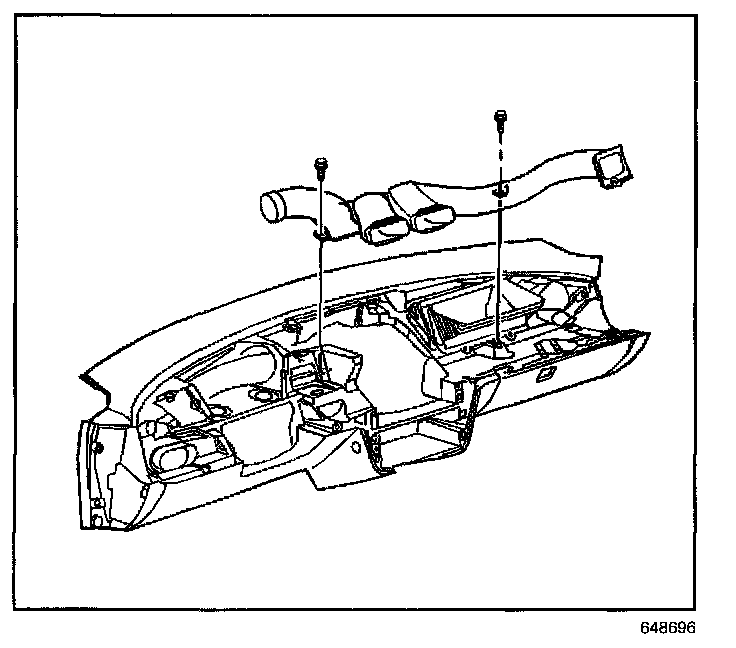 648696