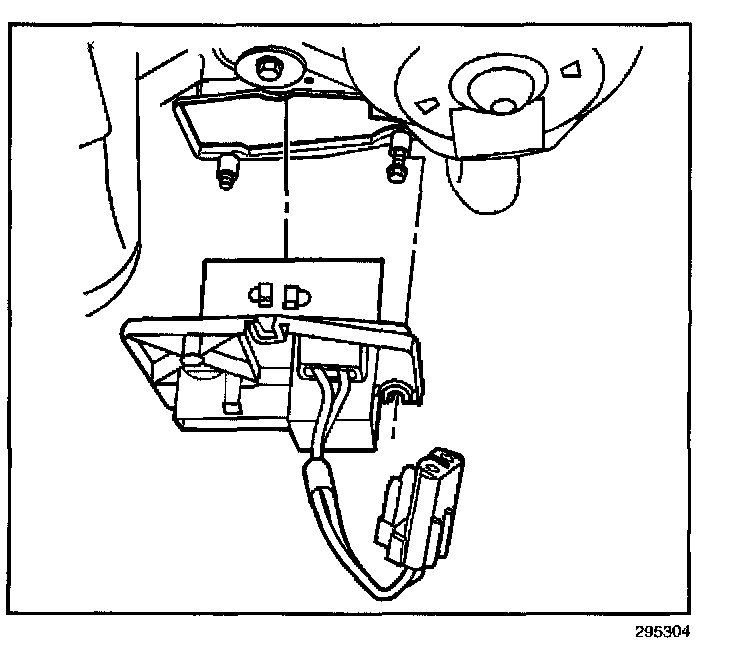 295304