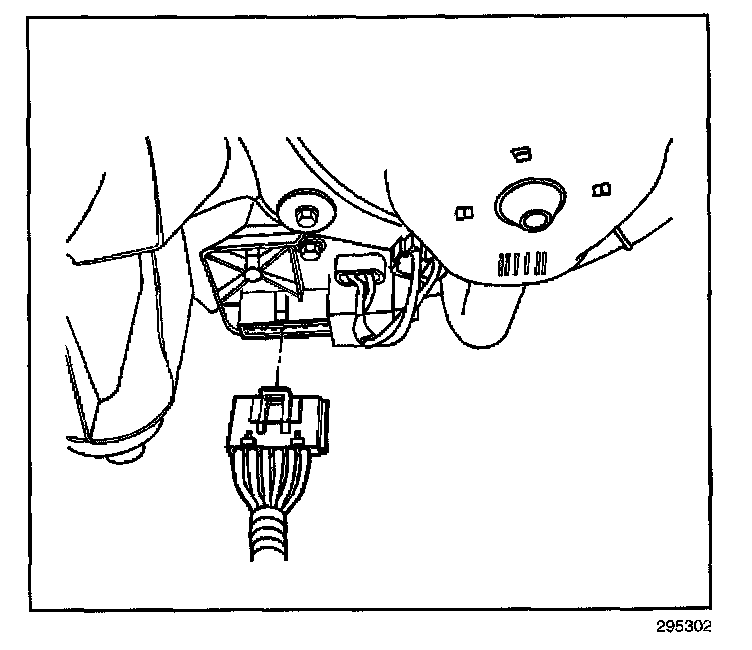 295302