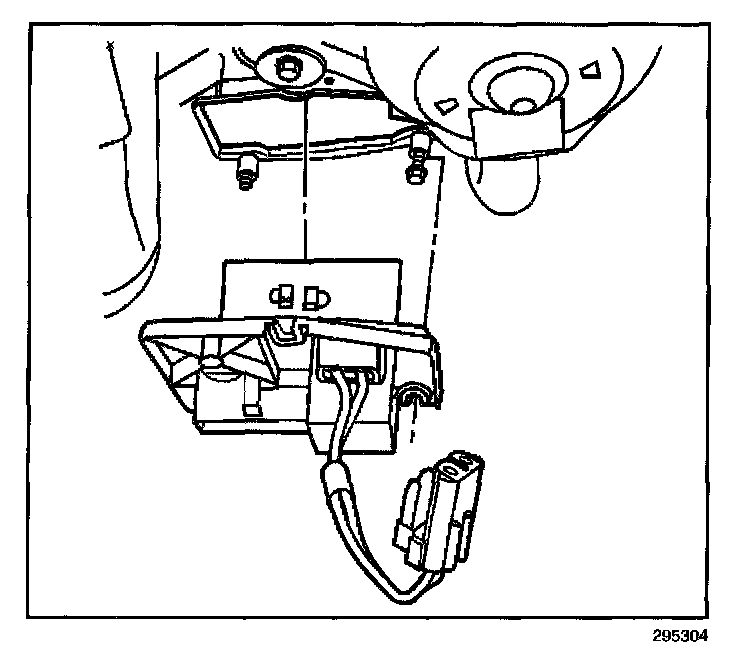 295304