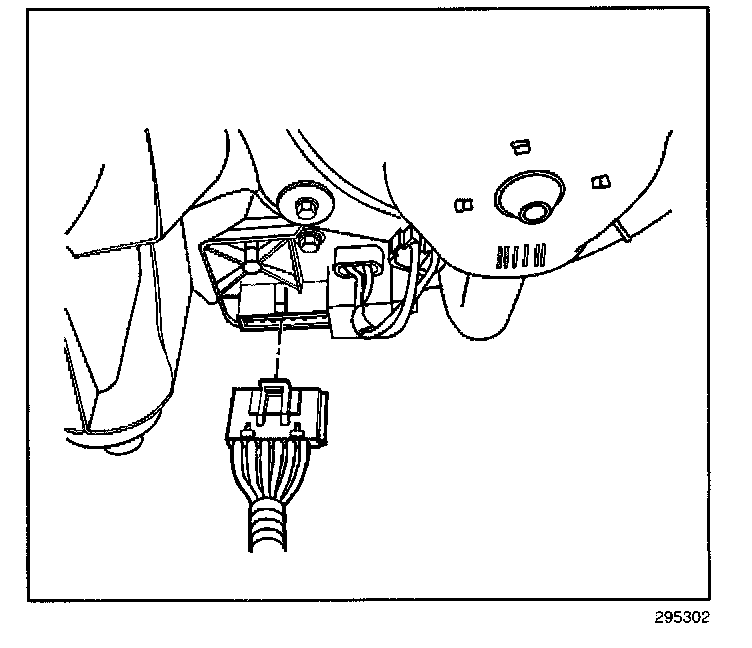 295302