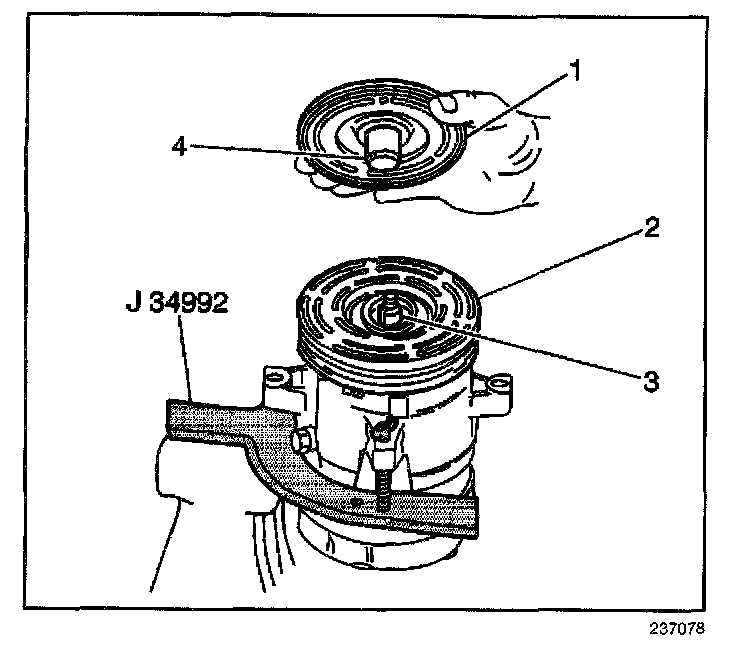 1
4
2
J 34992
3
237078