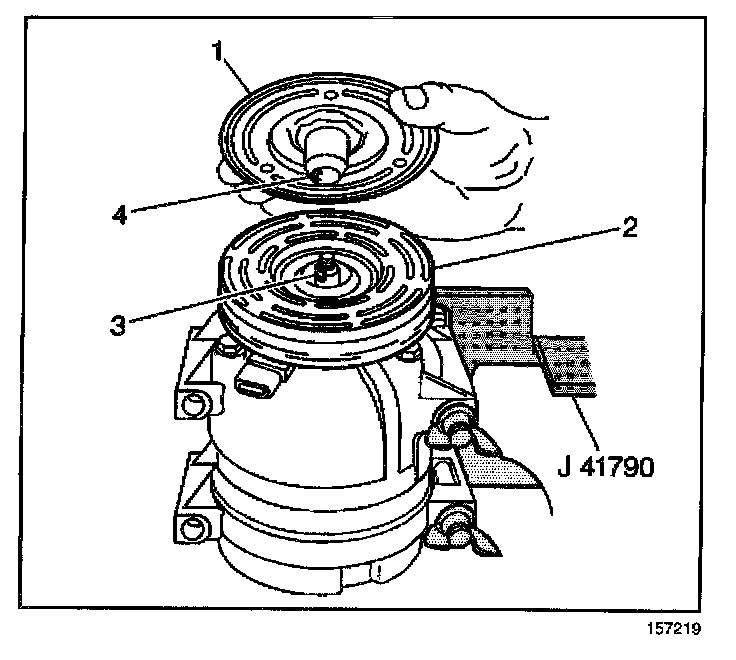 1
4
2
3
J 41790
157219