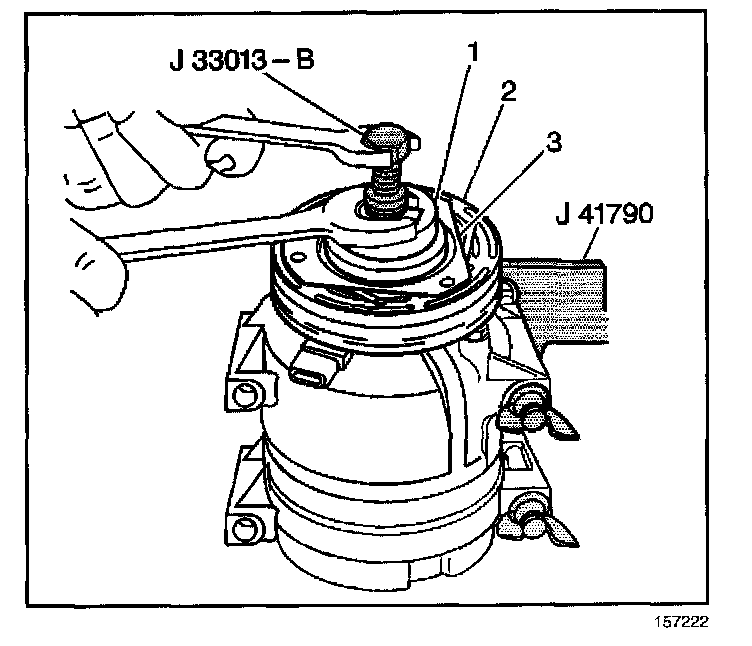 J 33013 – B
1
2
3
J 41790
157222