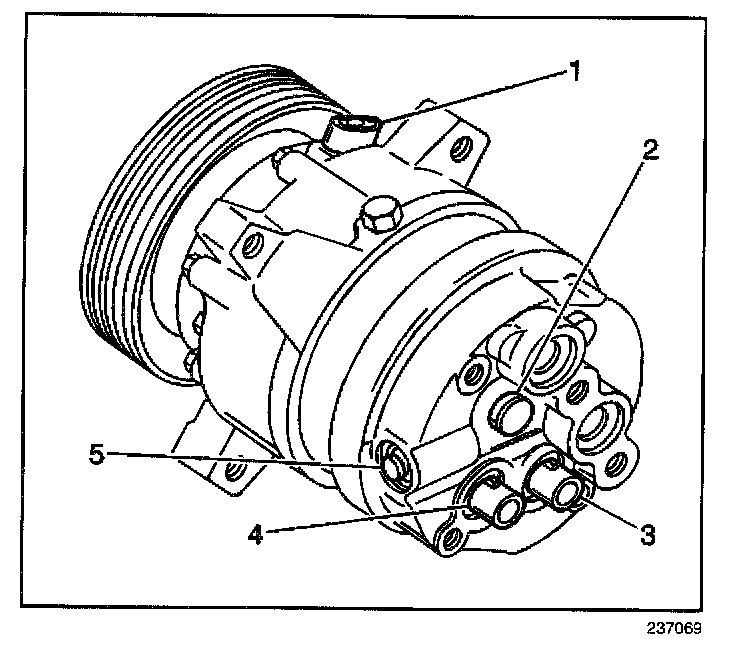 1
2
5
4
3
237069