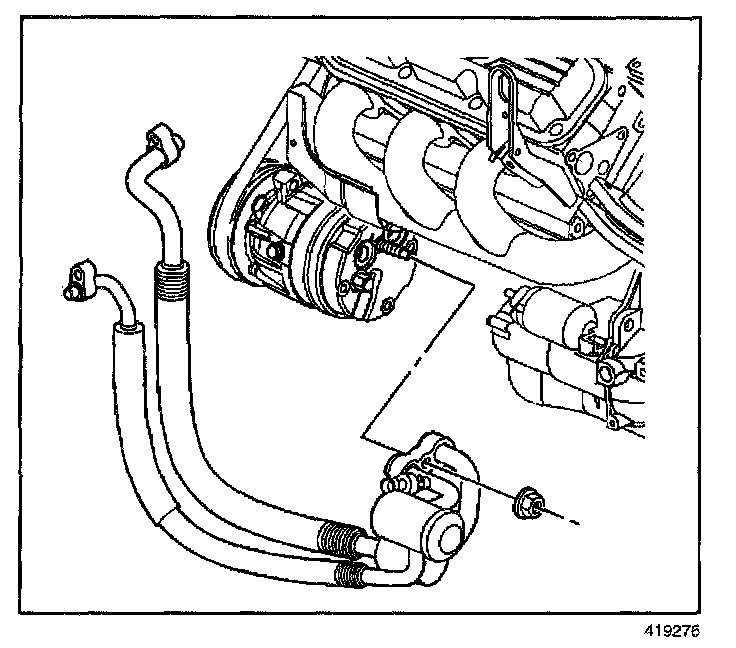 419276