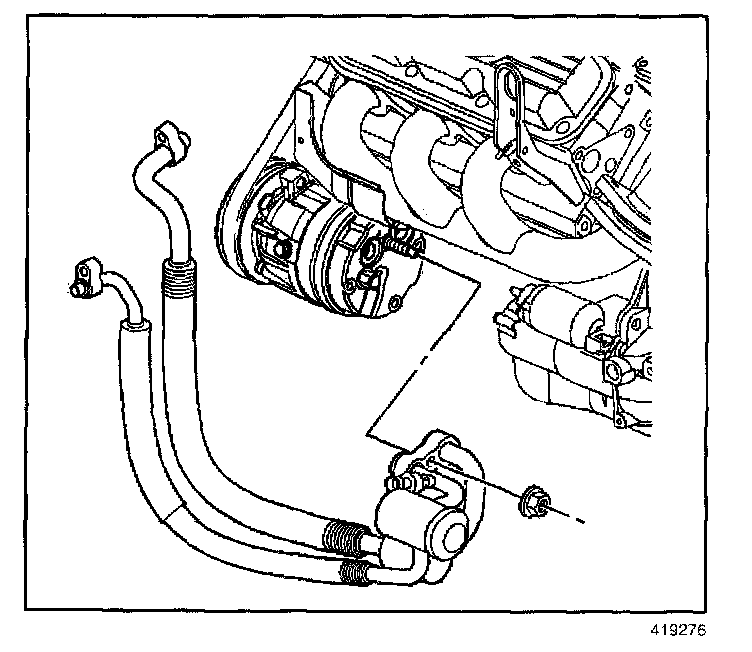 419276