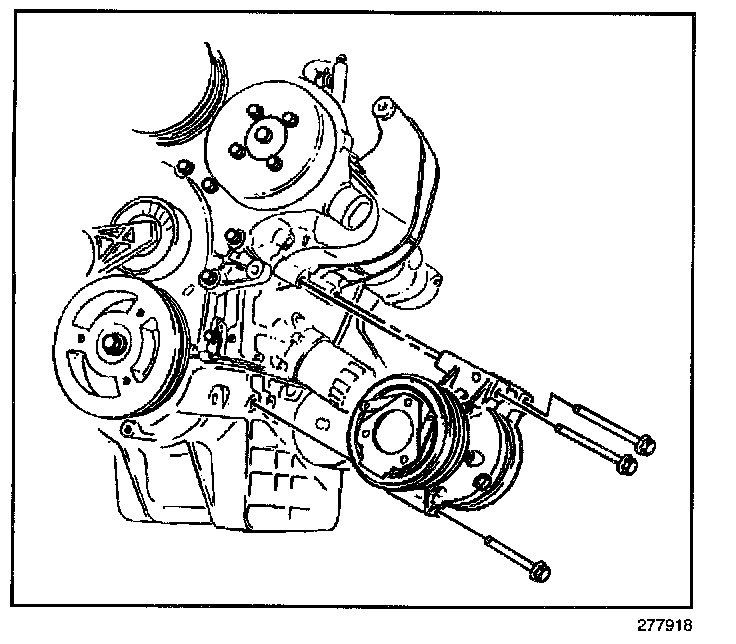 277918