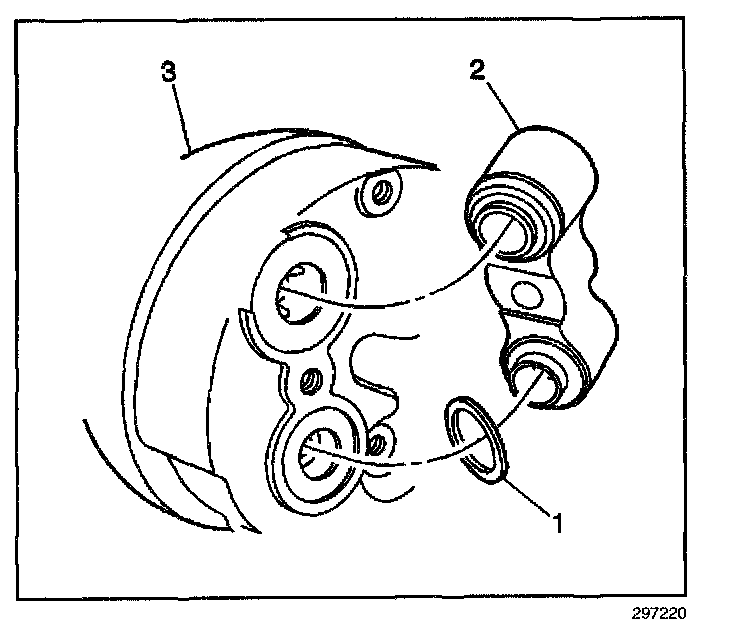 3
2
1
297220